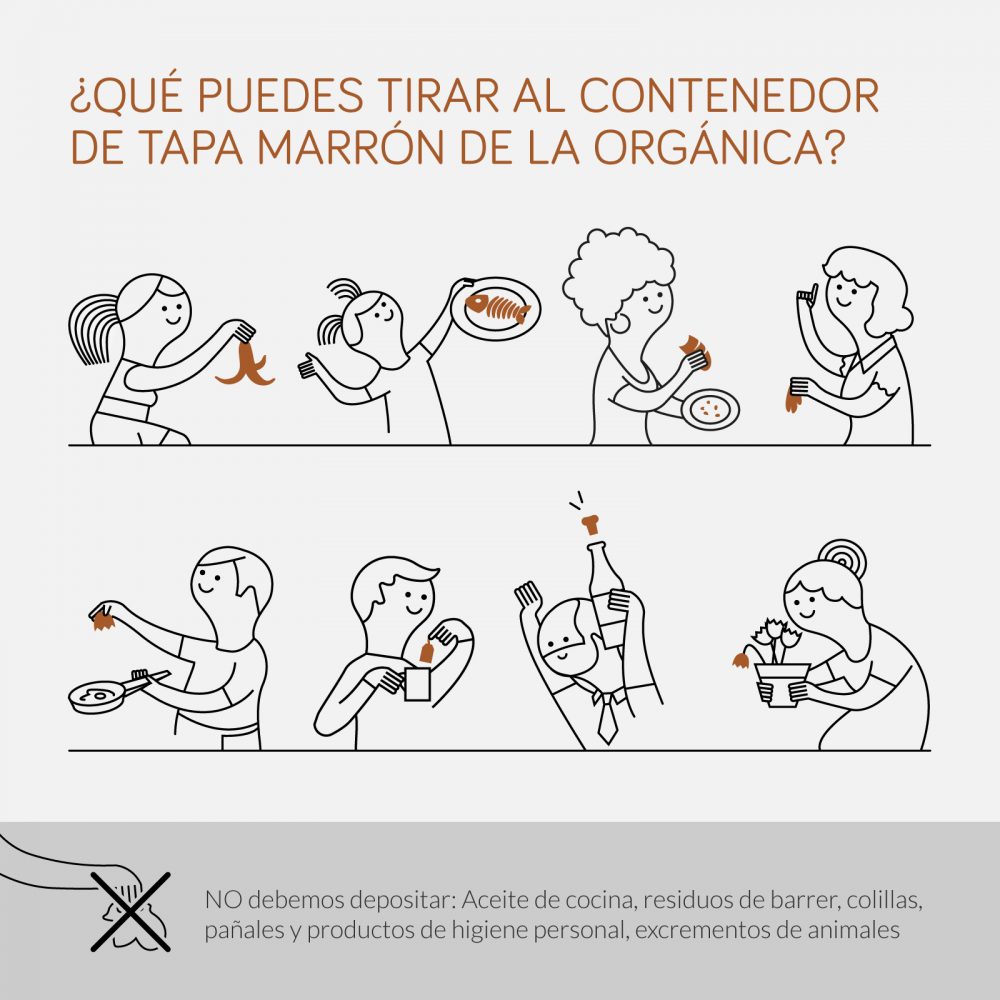 ¿QUÉ PUEDES TIRAR AL CONTENEDOR DE TAPA MARRÓN DE LA ORGÁNICA?

NO debemos depositar: Aceite de cocina, residuos de barrer, colillas, pañales y productos de higiene personal, excrementos de animales